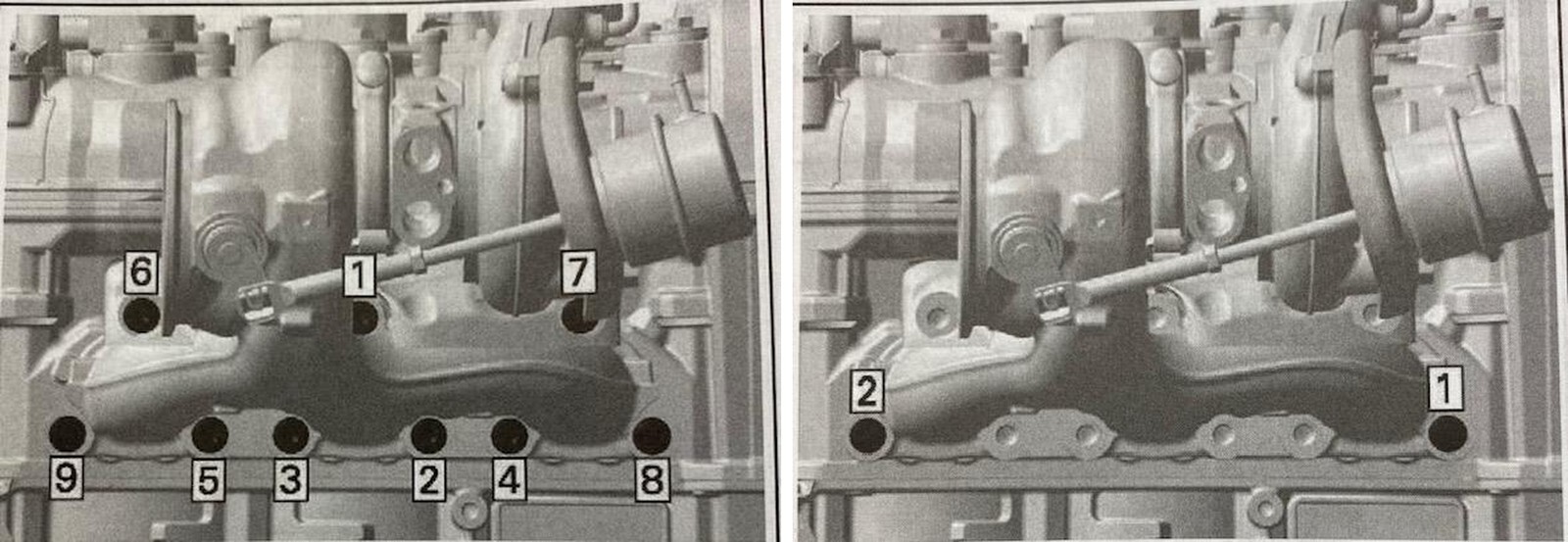 6
1
7
9
5
3
2
4
8

2
1